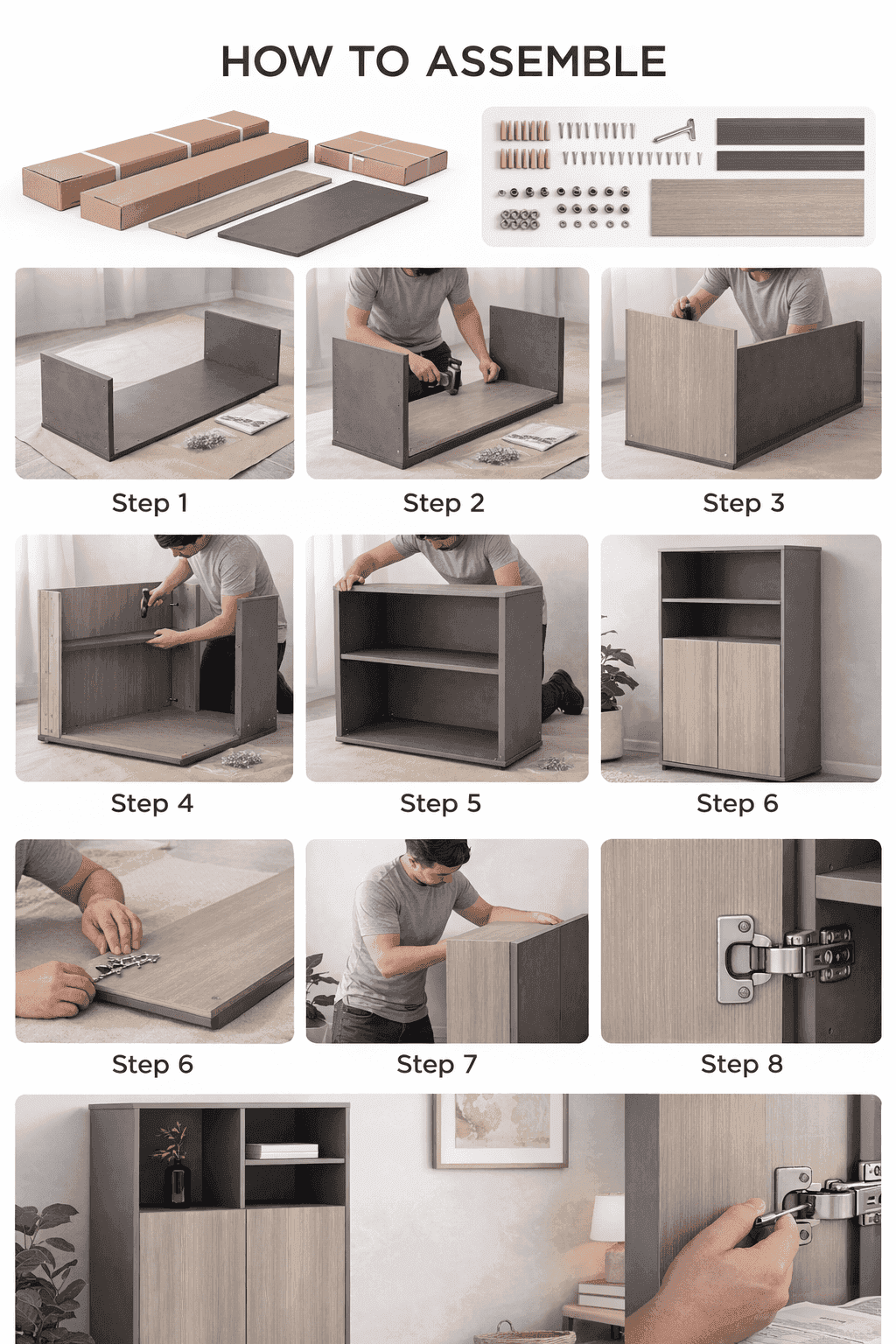 HOW TO ASSEMBLE

Step 1

Step 2

Step 3

Step 4

Step 5

Step 6

Step 6

Step 7

Step 8